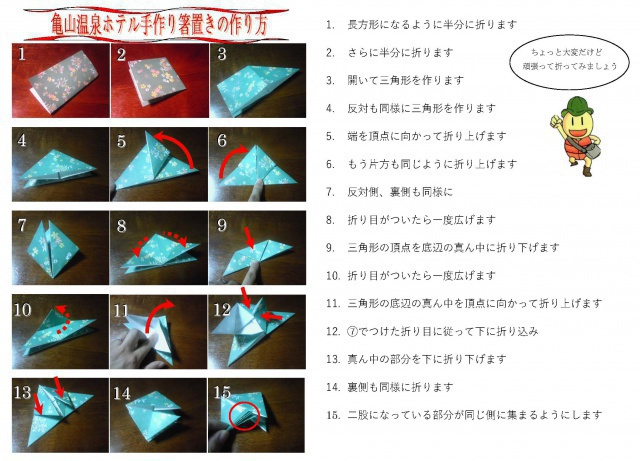 亀山温泉ホテル手作り箸置きの作り方

1

2

3

4

5

6

7

8

9

10

11

12

13

14

15

1. 長方形になるように半分に折ります

2. さらに半分に折ります

3. 開いて三角形を作ります

4. 反対も同様に三角形を作ります

5. 端を頂点に向かって折り上げます

6. もう片方も同じように折り上げます

7. 反対側、裏側も同様に

8. 折り目がついたら一度広げます

9. 三角形の頂点を底辺の真ん中に折り下げます

10. 折り目がついたら一度広げます

11. 三角形の底辺の真ん中を頂点に向かって折り上げます

12. ⑦でつけた折り目に従って下に折り込み

13. 真ん中の部分を下に折り下げます

14. 裏側も同様に折ります

15. 二股になっている部分が同じ側に集まるようにします

ちょっと大変だけど
頑張って折ってみましょう